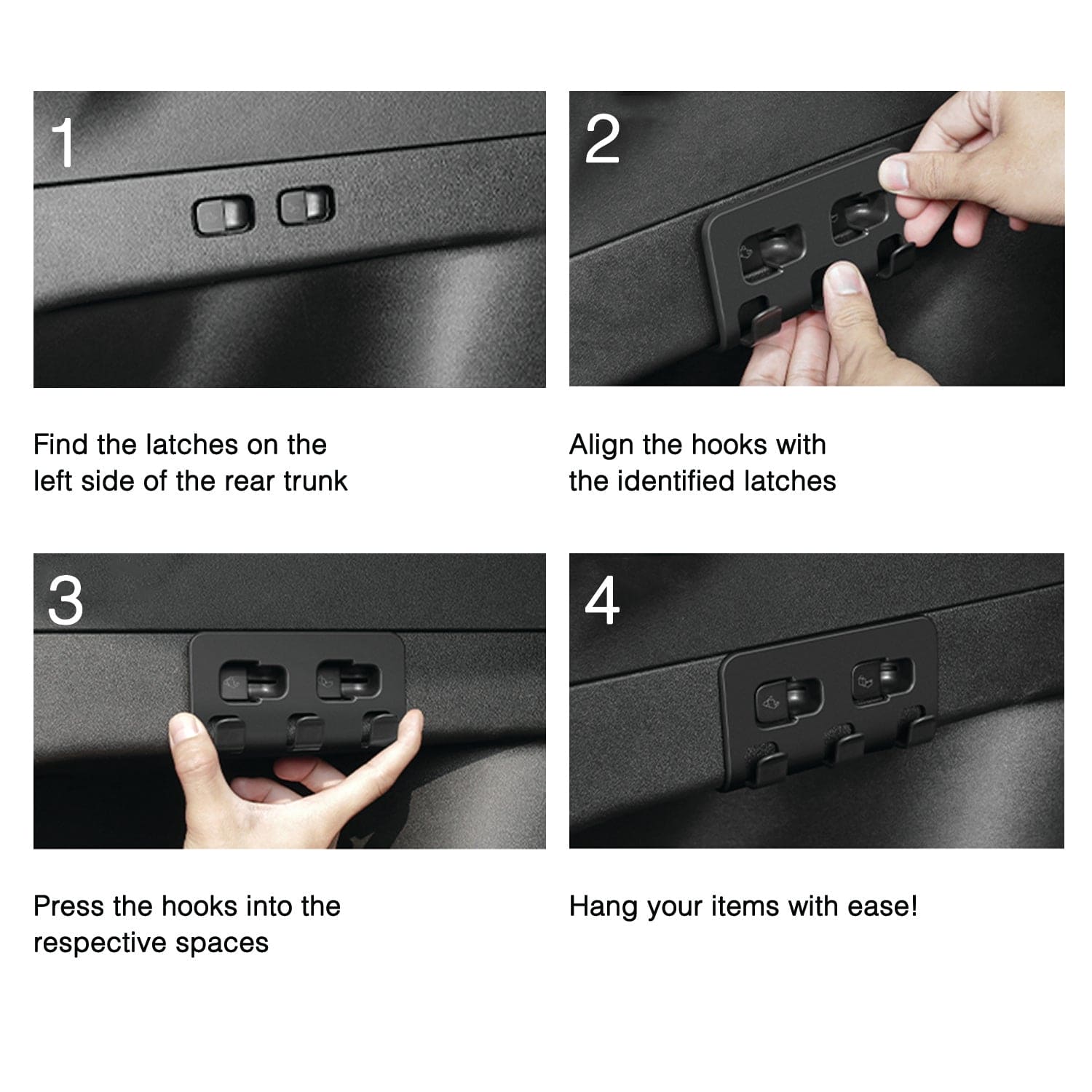 1

Find the latches on the left side of the rear trunk

2

Align the hooks with the identified latches

3

Press the hooks into the respective spaces

4

Hang your items with ease!