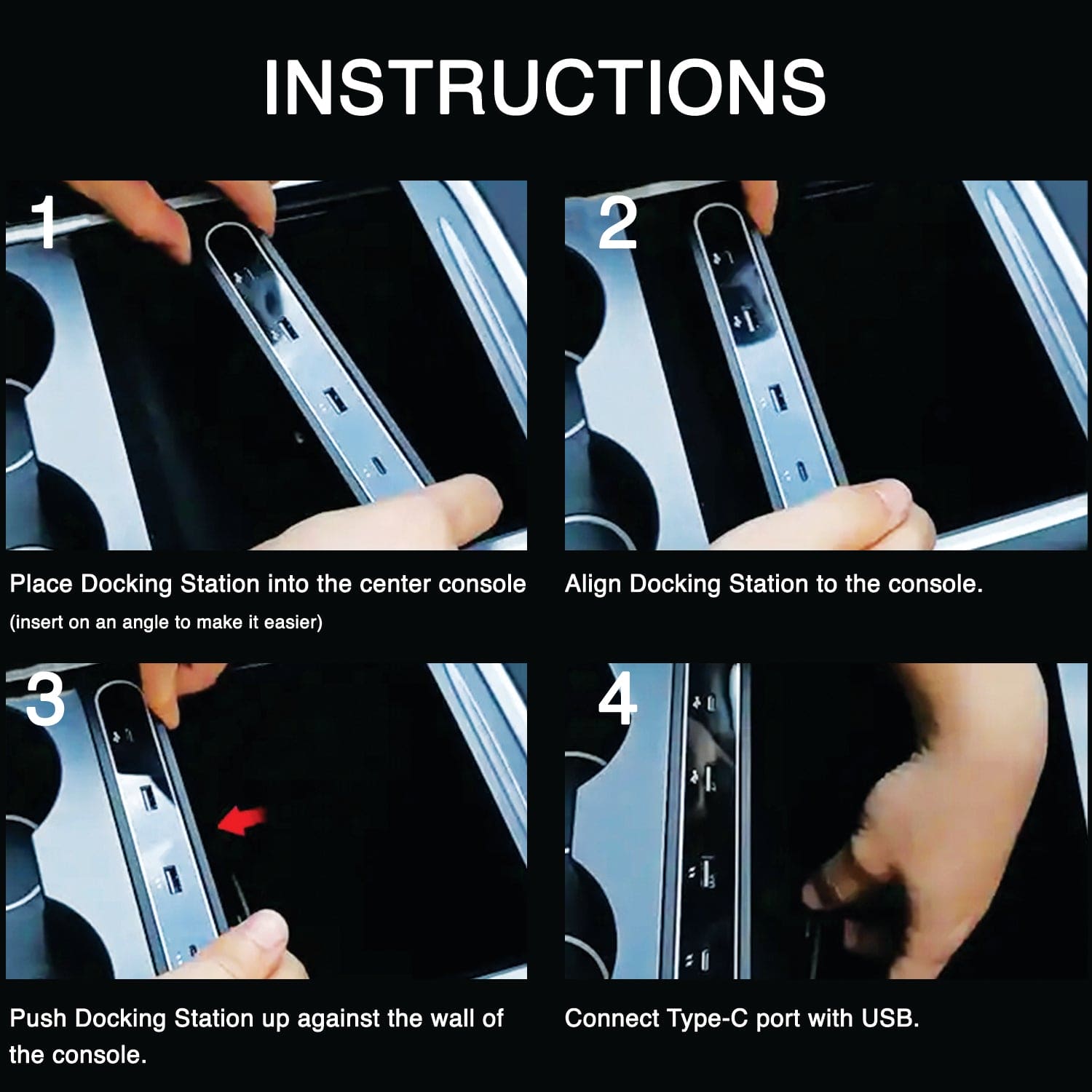 INSTRUCTIONS

1

Place Docking Station into the center console
(insert on an angle to make it easier)

2

Align Docking Station to the console.

3

Push Docking Station up against the wall of the console.

4

Connect Type-C port with USB.