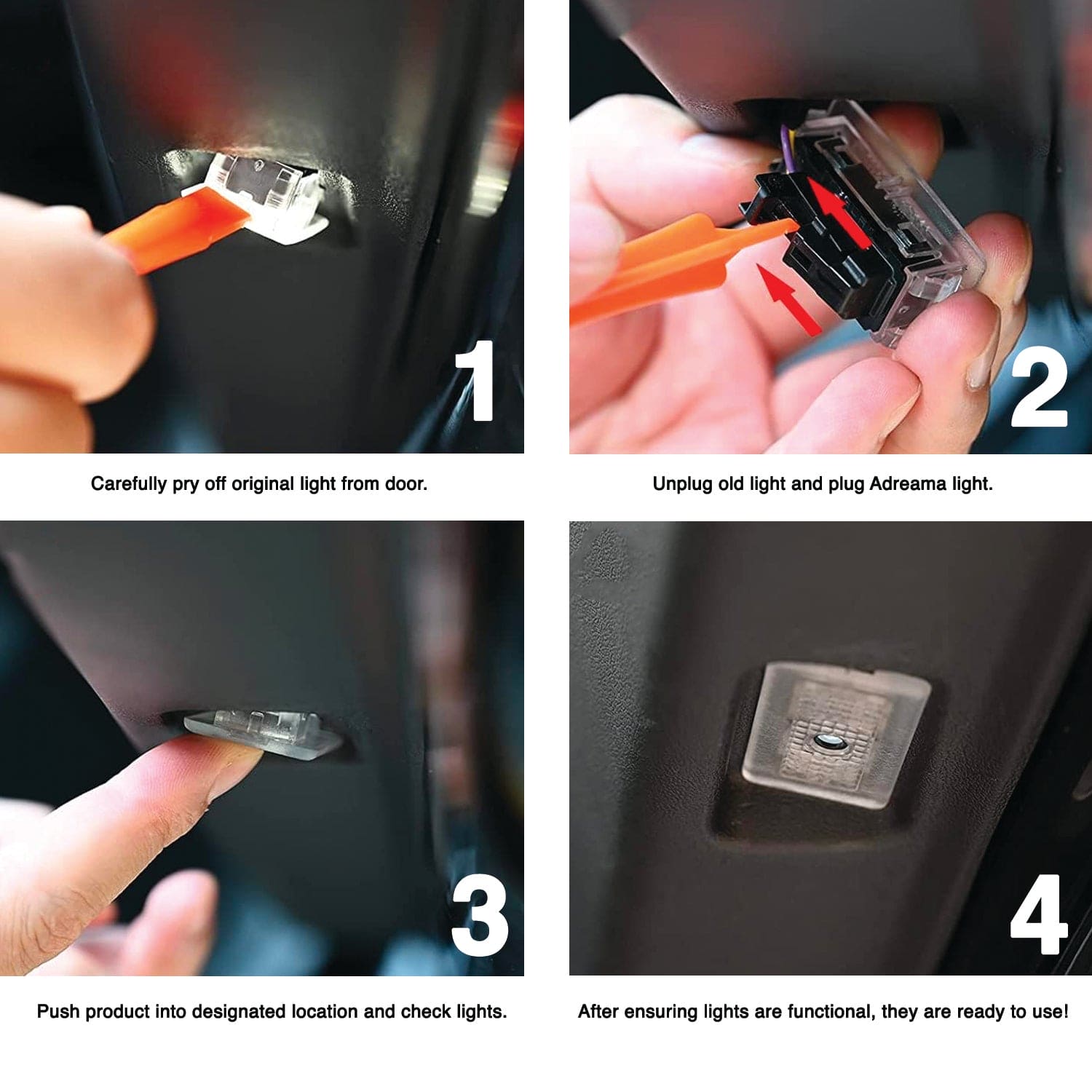 1

Carefully pry off original light from door.

2

Unplug old light and plug Adreama light.

3

Push product into designated location and check lights.

4

After ensuring lights are functional, they are ready to use!