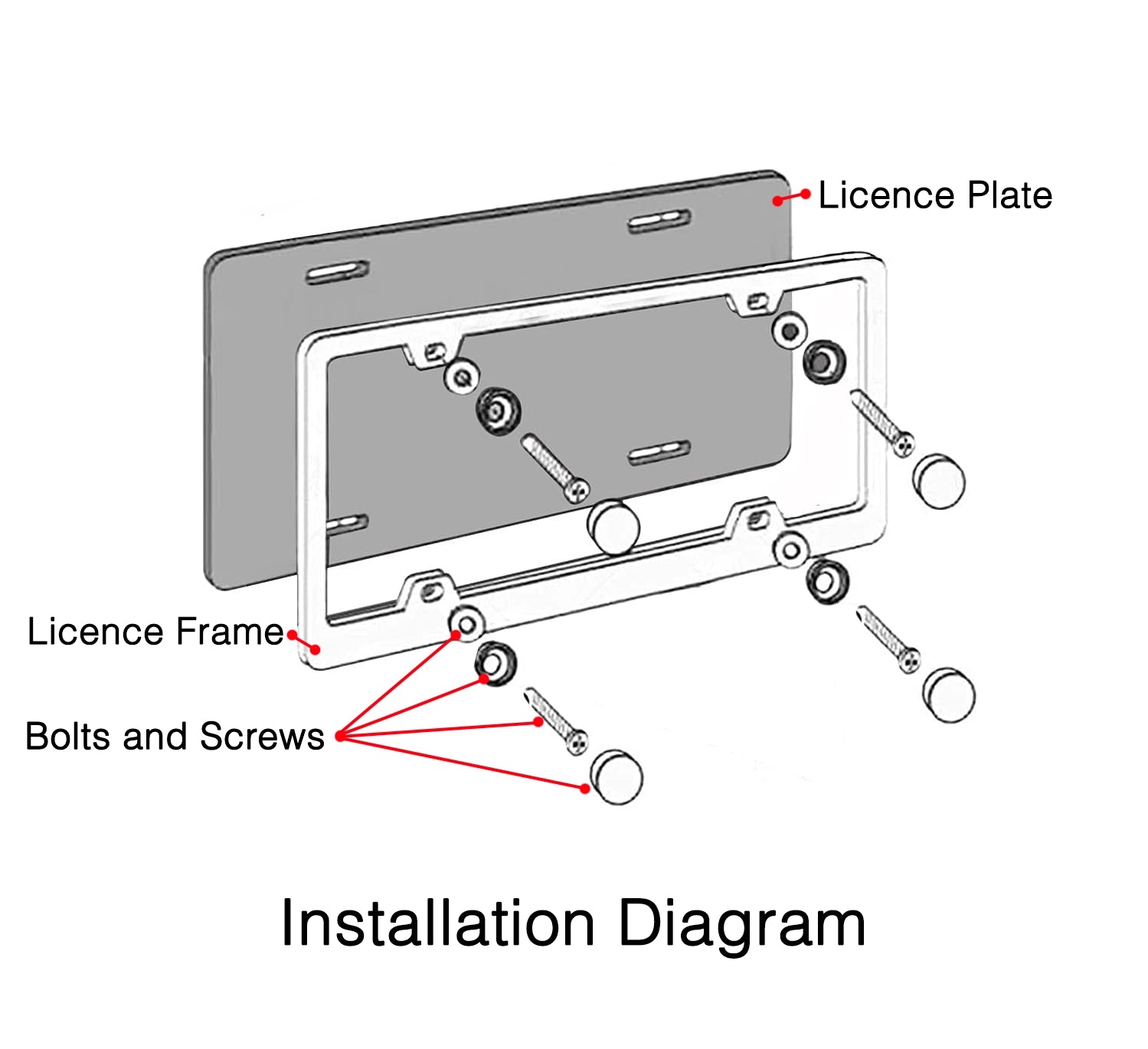 Licence Plate

Licence Frame

Bolts and Screws

Installation Diagram